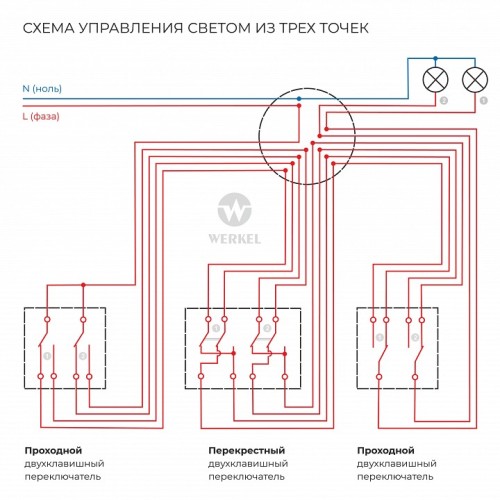 СХЕМА УПРАВЛЕНИЯ СВЕТОМ ИЗ ТРЕХ ТОЧЕК

N (ноль)

L (фаза)

2

1

WERKEL

1

2

1

2

1

2

Проходной двухклавишный переключатель

Перекрестный двухклавишный переключатель

Проходной двухклавишный переключатель