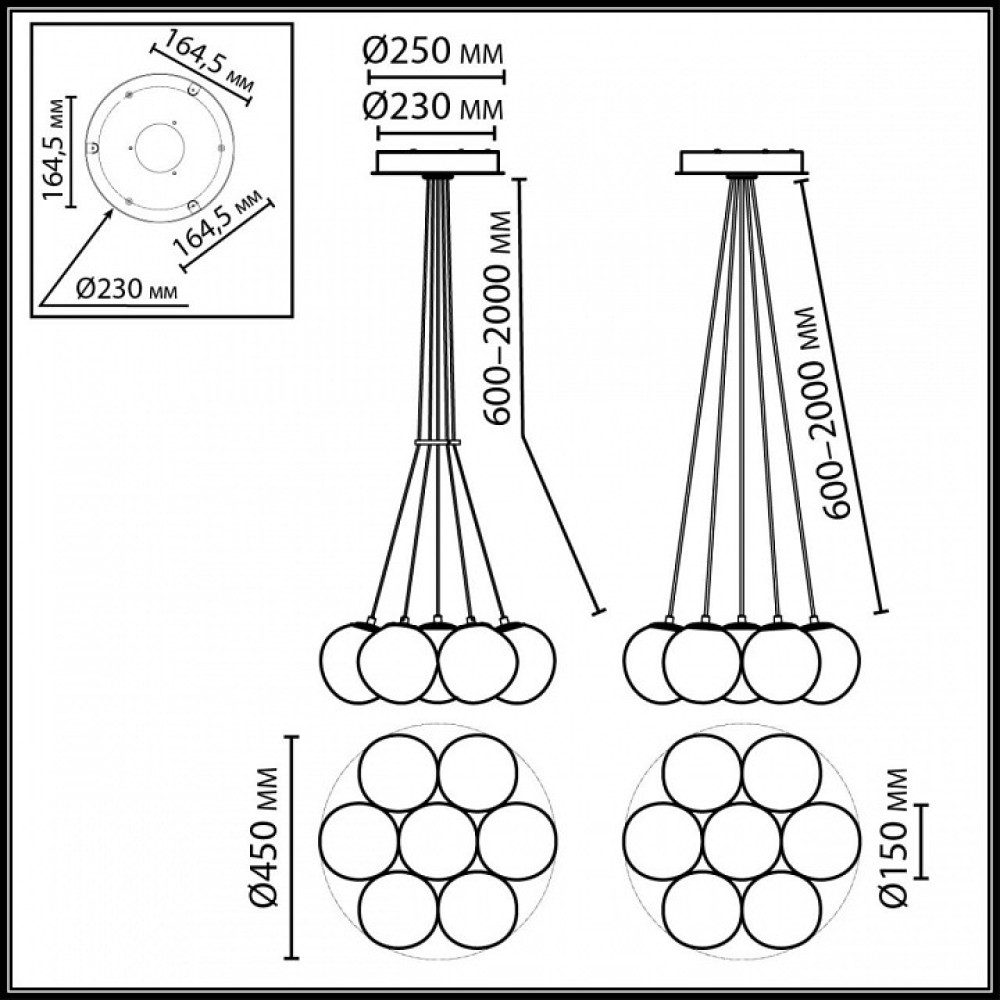 164,5 мм
164,5 мм
164,5 мм
Ø230 мм
Ø250 мм
Ø230 мм
600–2000 мм
600–2000 мм
Ø450 мм
Ø150 мм